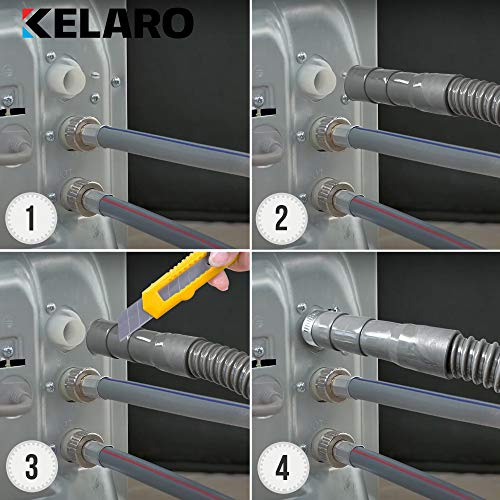 KELARO

1

2

3

4